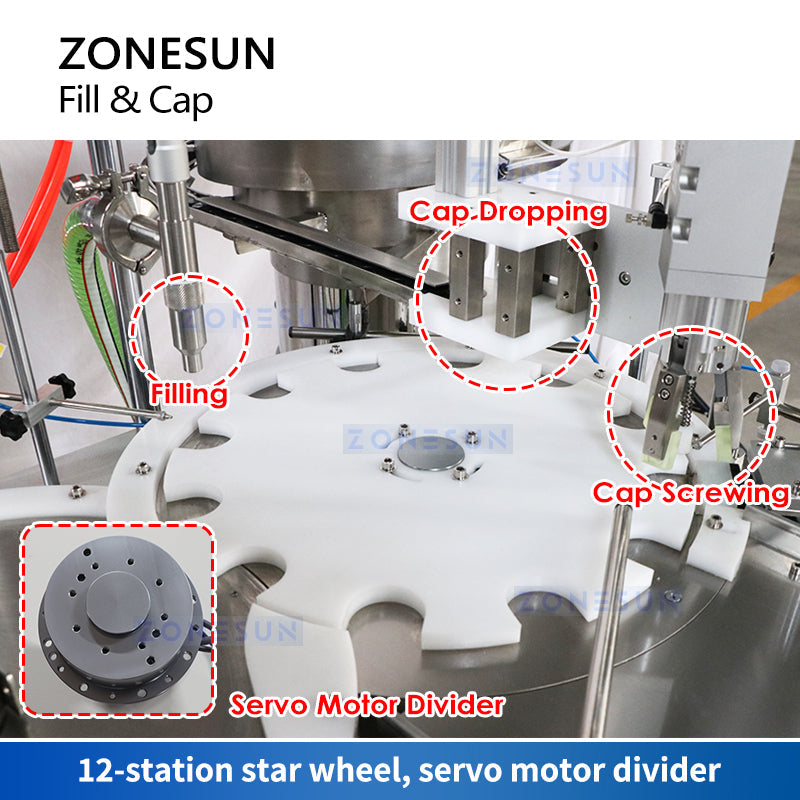 ZONESUN
Fill & Cap

ZONESUN

Cap Dropping

ZONESUN

Filling

ZONESUN

Cap Screwing

ZONESUN

ZONESUN

Servo Motor Divider

12-station star wheel, servo motor divider